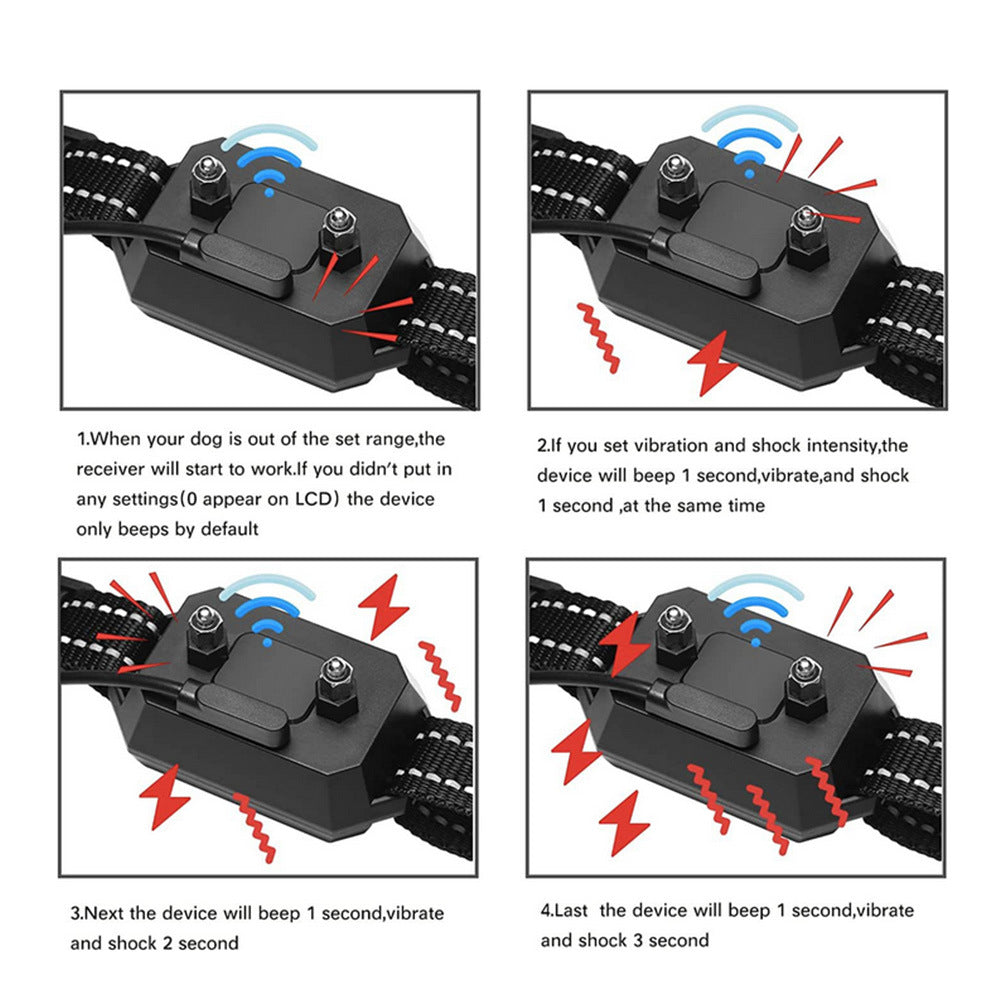 1.When your dog is out of the set range,the receiver will start to work.If you didn't put in any settings(0 appear on LCD) the device only beeps by default

2.If you set vibration and shock intensity,the device will beep 1 second,vibrate,and shock 1 second ,at the same time

3.Next the device will beep 1 second,vibrate and shock 2 second

4.Last the device will beep 1 second,vibrate and shock 3 second