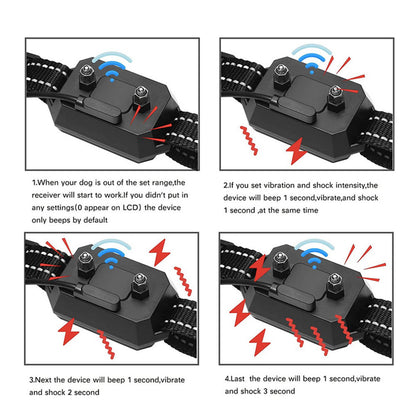 1.When your dog is out of the set range,the receiver will start to work.If you didn't put in any settings(0 appear on LCD) the device only beeps by default

2.If you set vibration and shock intensity,the device will beep 1 second,vibrate,and shock 1 second ,at the same time

3.Next the device will beep 1 second,vibrate and shock 2 second

4.Last the device will beep 1 second,vibrate and shock 3 second